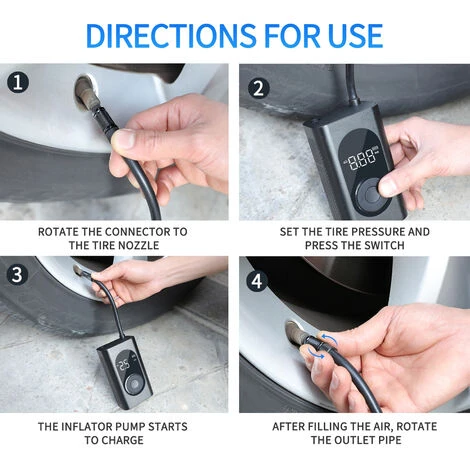 DIRECTIONS FOR USE

1

ROTATE THE CONNECTOR TO THE TIRE NOZZLE

2

888

SET THE TIRE PRESSURE AND PRESS THE SWITCH

3

25

THE INFLATOR PUMP STARTS TO CHARGE

4

AFTER FILLING THE AIR, ROTATE THE OUTLET PIPE