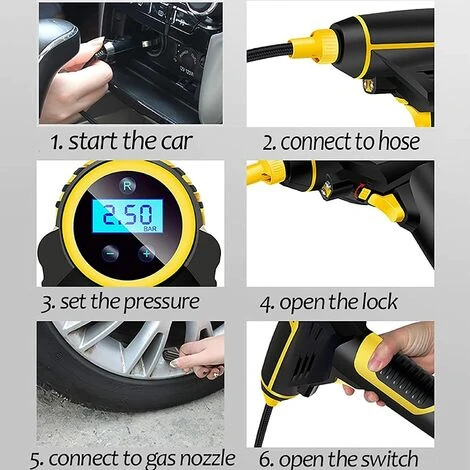 1. start the car

2. connect to hose

R
2.50
BAR
−
+

3. set the pressure

4. open the lock

5. connect to gas nozzle

6. open the switch