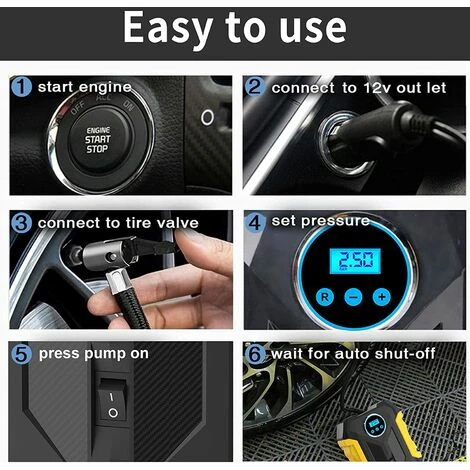 Easy to use

1 start engine

OFF ACC ON

ENGINE START STOP

2 connect to 12v out let

3 connect to tire valve

4 set pressure

2.50

R − +

5 press pump on

I O

6 wait for auto shut-off