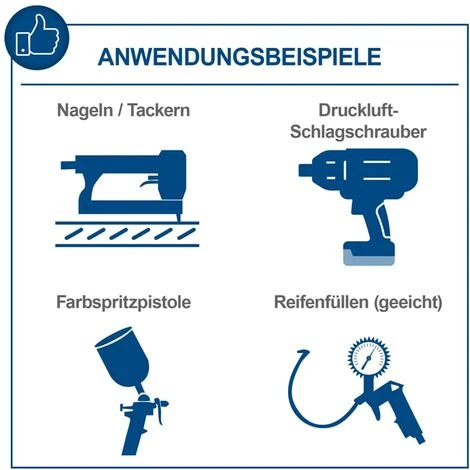 ANWENDUNGSBEISPIELE

Nageln / Tackern

Druckluft-Schlagschrauber

Farbspritzpistole

Reifenfüllen (geeicht)