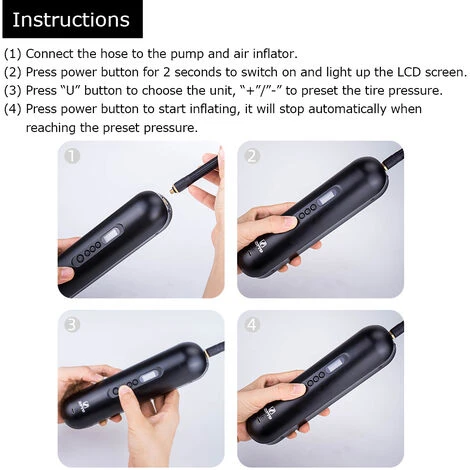 Instructions

(1) Connect the hose to the pump and air inflator.
(2) Press power button for 2 seconds to switch on and light up the LCD screen.
(3) Press “U” button to choose the unit, “+”/”-” to preset the tire pressure.
(4) Press power button to start inflating, it will stop automatically when reaching the preset pressure.

1

2

3

4